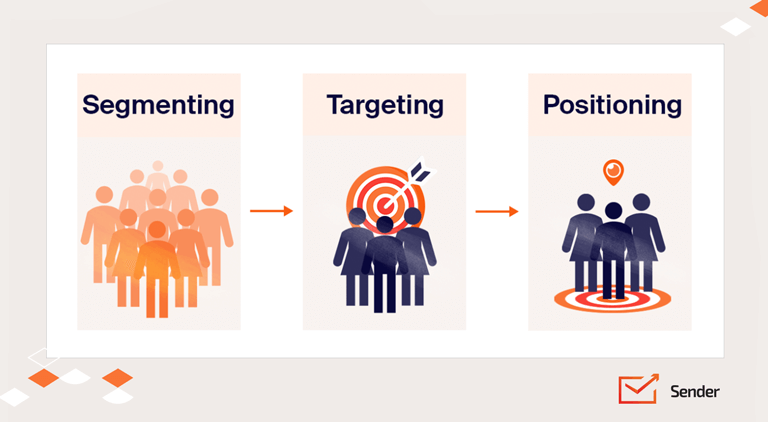 Segmenting

Targeting

Positioning

Sender